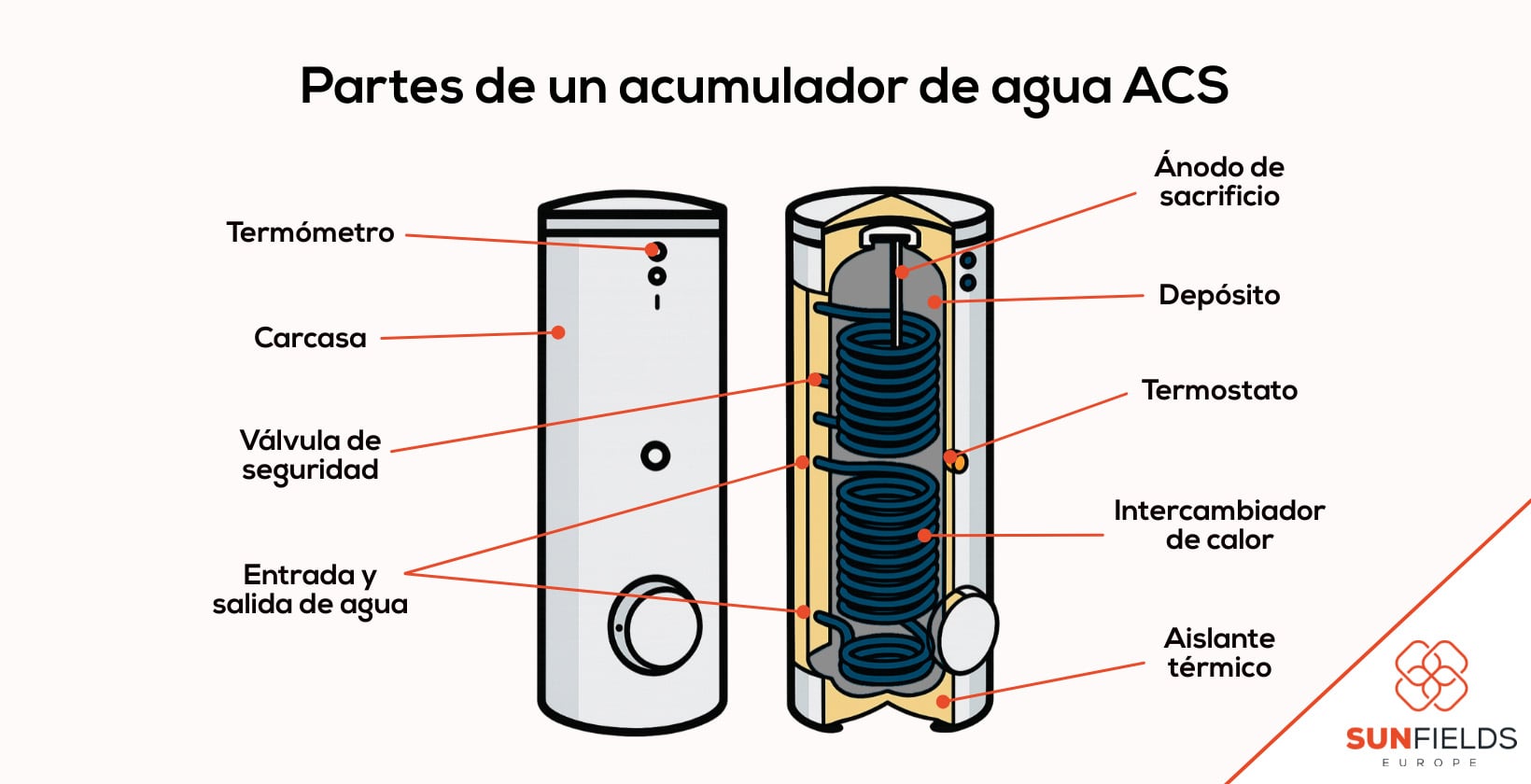 Partes de un acumulador de agua ACS

Termómetro

Carcasa

Válvula de seguridad

Entrada y salida de agua

Ánodo de sacrificio

Depósito

Termostato

Intercambiador de calor

Aislante térmico

SUNFIELDS
EUROPE