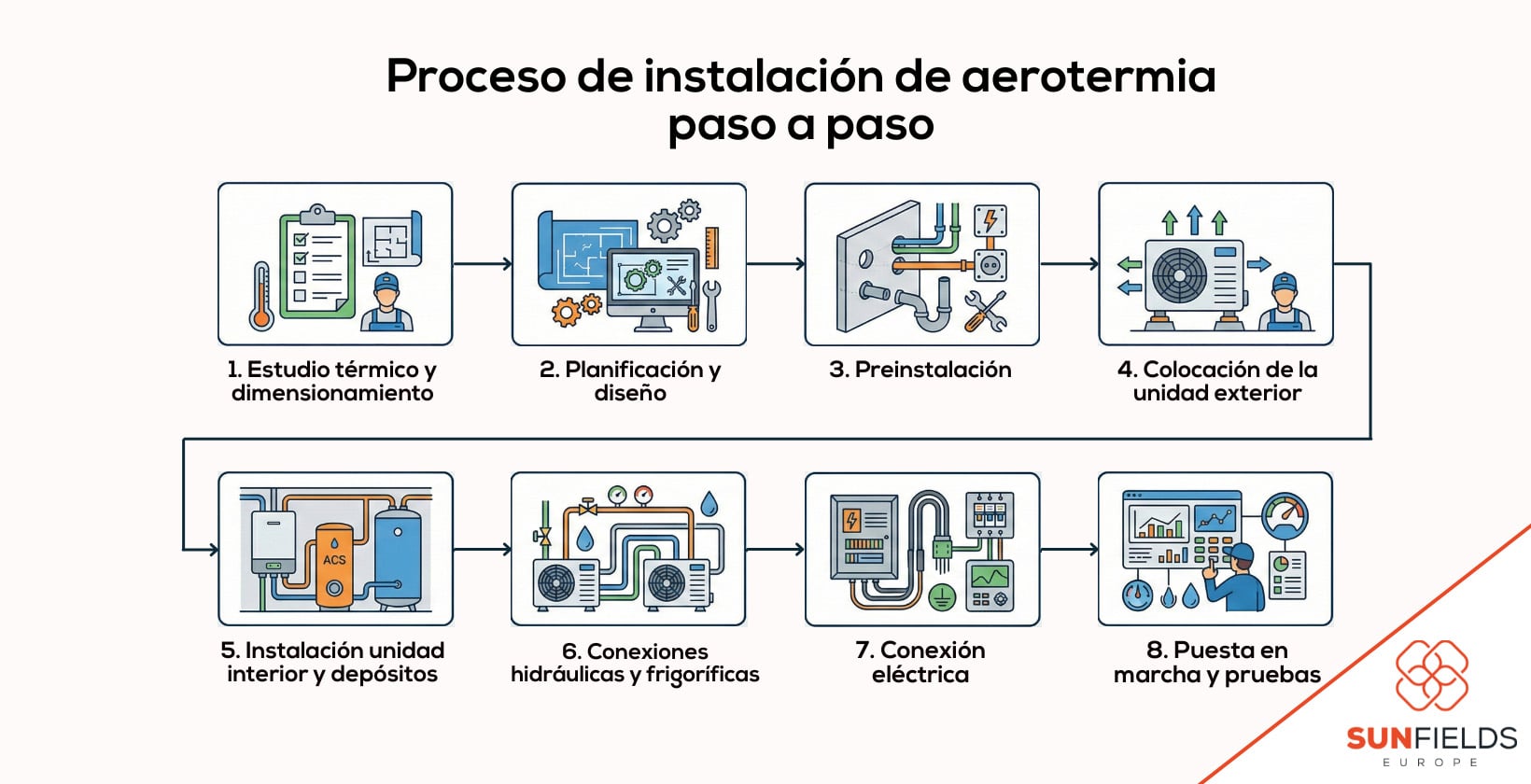 Proceso de instalación de aerotermia paso a paso

1. Estudio térmico y dimensionamiento

2. Planificación y diseño

3. Preinstalación

4. Colocación de la unidad exterior

ACS

5. Instalación unidad interior y depósitos

6. Conexiones hidráulicas y frigoríficas

7. Conexión eléctrica

8. Puesta en marcha y pruebas

SUNFIELDS
EUROPE